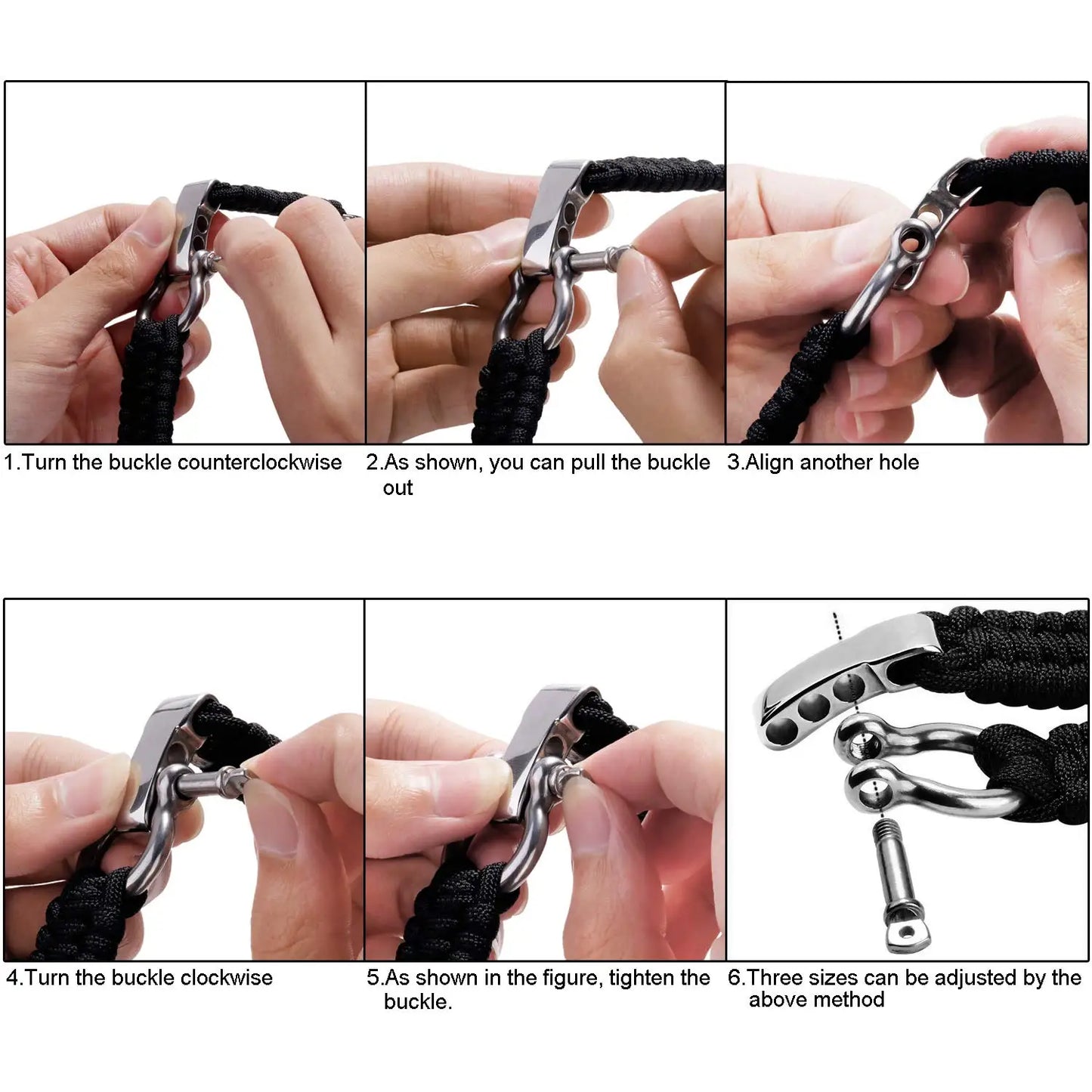 1.Turn the buckle counterclockwise

2.As shown, you can pull the buckle out

3.Align another hole

4.Turn the buckle clockwise

5.As shown in the figure, tighten the buckle.

6.Three sizes can be adjusted by the above method