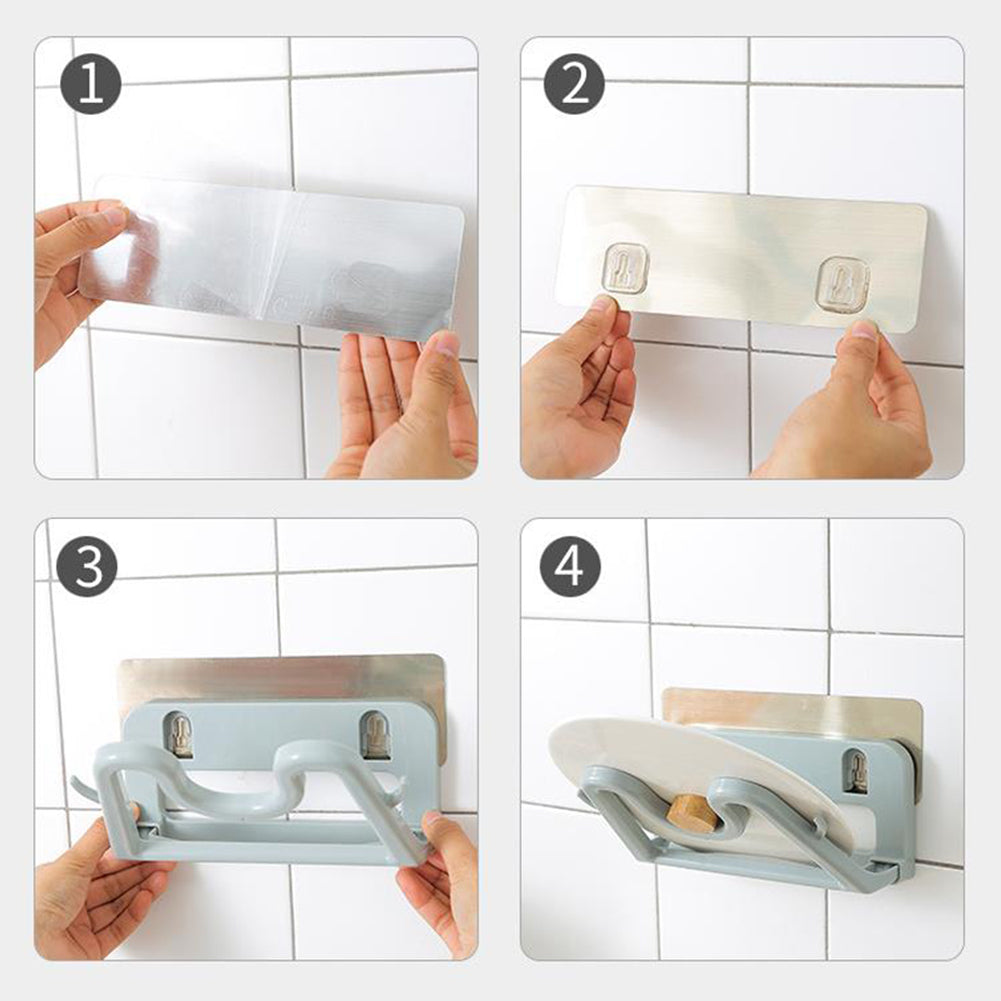 1

2

3

4